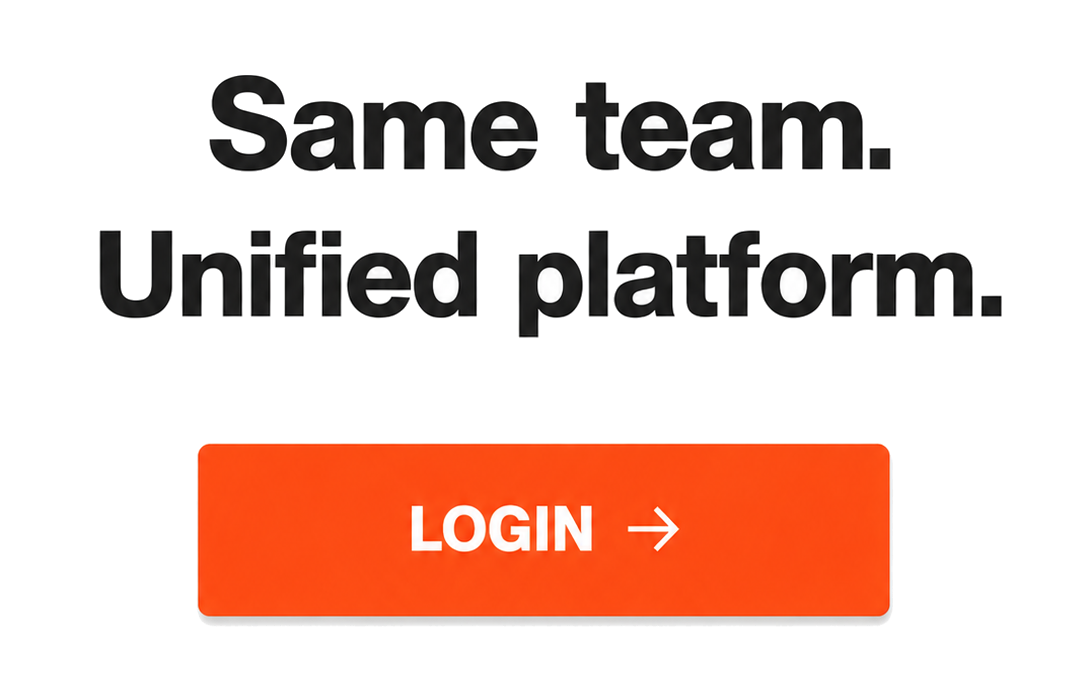 Same team.
Unified platform.

LOGIN →